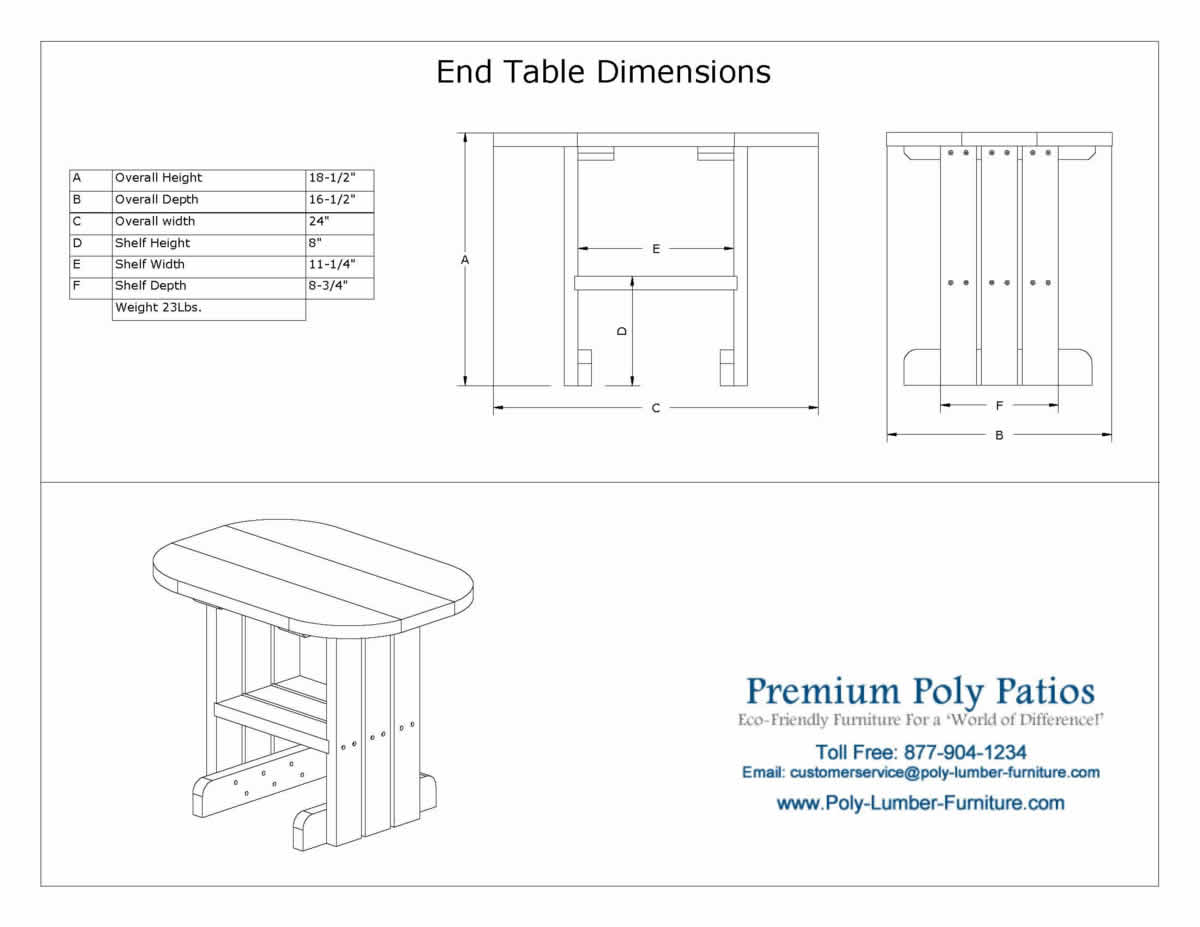 End Table Dimensions

| A | Overall Height | 18-1/2" |
|---|---|---|
| B | Overall Depth | 16-1/2" |
| C | Overall width | 24" |
| D | Shelf Height | 8" |
| E | Shelf Width | 11-1/4" |
| F | Shelf Depth | 8-3/4" |
|  | Weight 23Lbs. |  |

A

E

D

C

F

B

Premium Poly Patios
Eco-Friendly Furniture For a 'World of Difference!'

Toll Free: 877-904-1234
Email: customerservice@poly-lumber-furniture.com
www.Poly-Lumber-Furniture.com