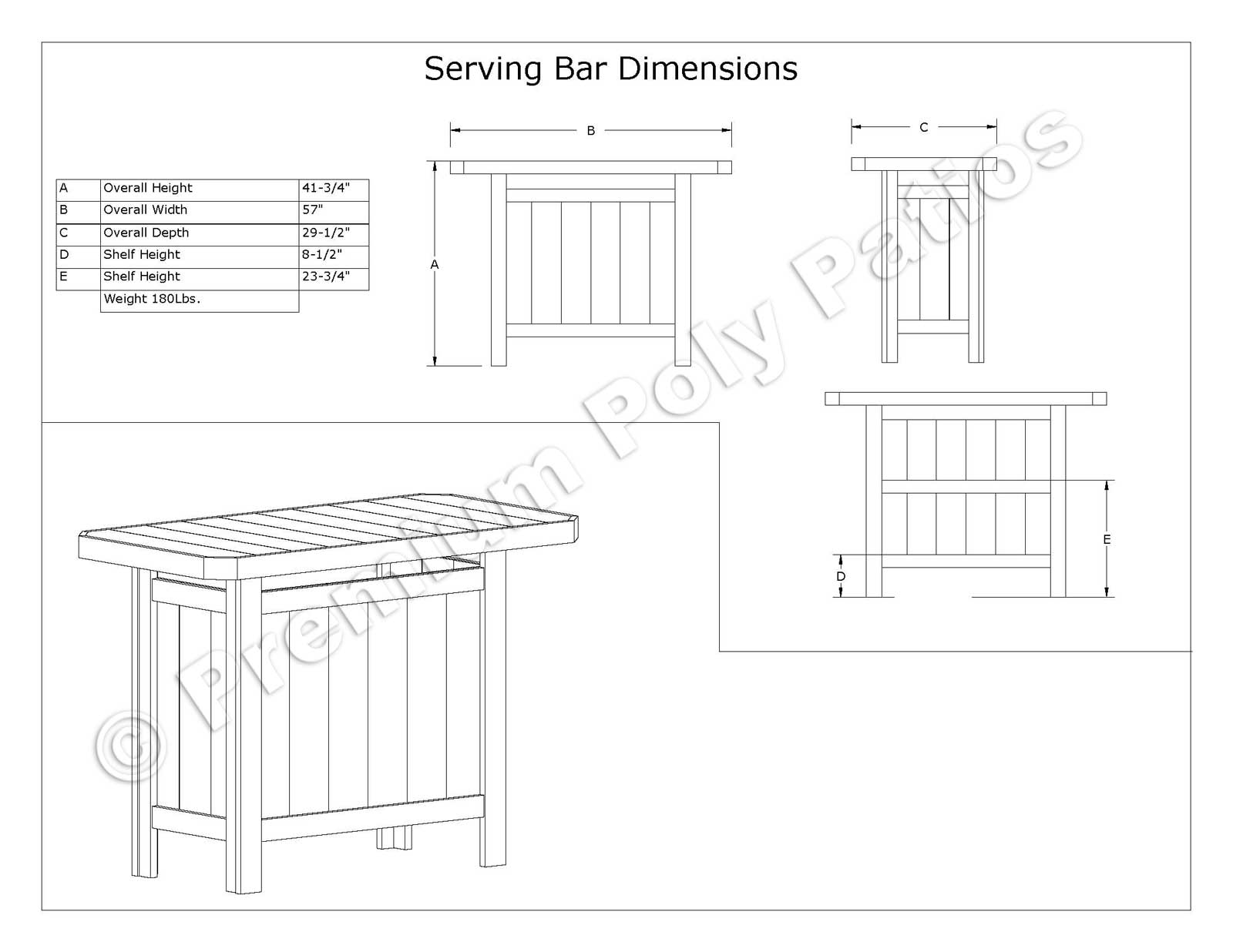 Serving Bar Dimensions

| A | Overall Height | 41-3/4" |
|---|---|---|
| B | Overall Width | 57" |
| C | Overall Depth | 29-1/2" |
| D | Shelf Height | 8-1/2" |
| E | Shelf Height | 23-3/4" |
| | Weight 180Lbs. | |

B

C

A

E

D

© Premium Poly Patios