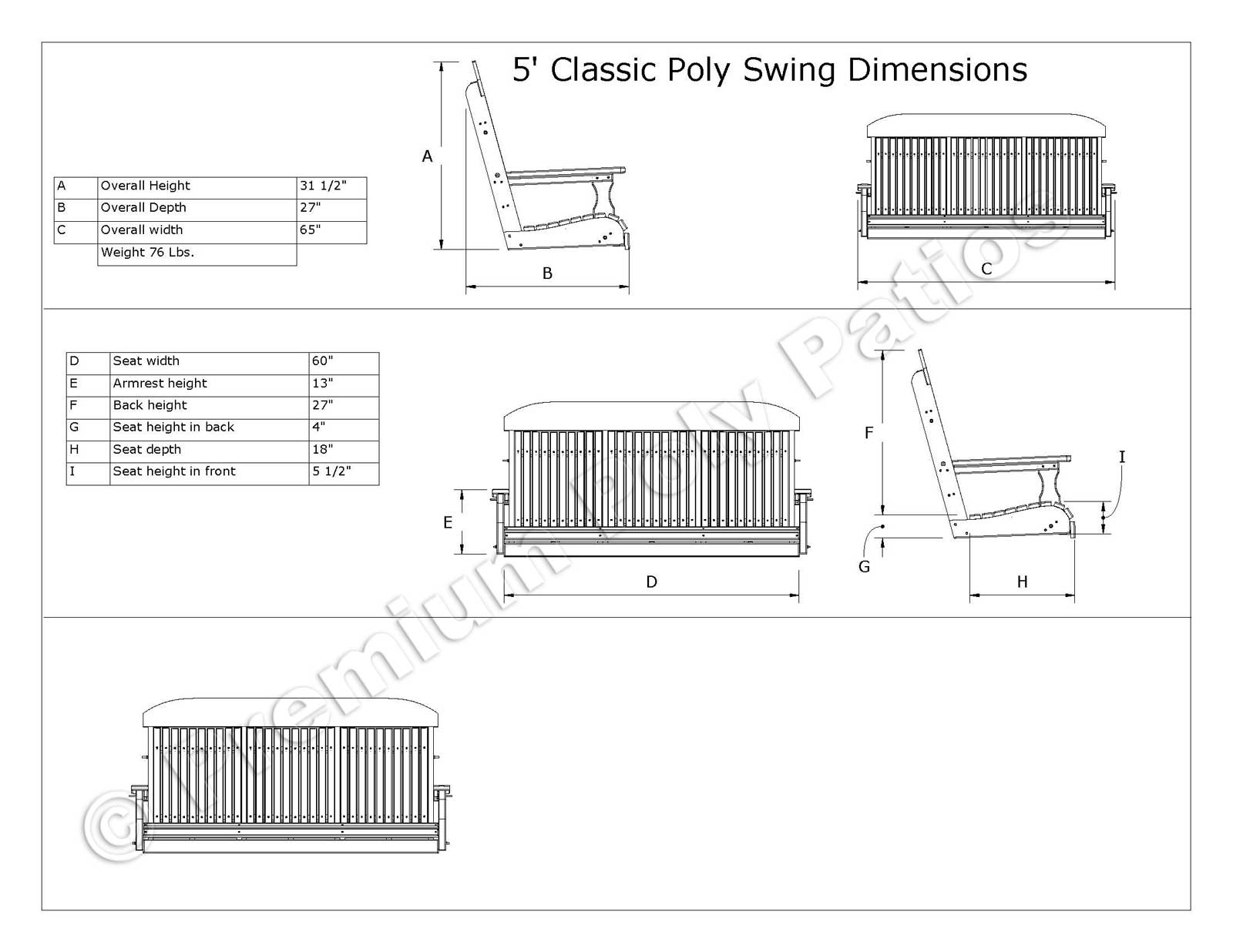 5' Classic Poly Swing Dimensions

| A | Overall Height | 31 1/2" |
|---|---|---|
| B | Overall Depth | 27" |
| C | Overall width | 65" |
| | Weight 76 Lbs. | |

A

B

C

| D | Seat width | 60" |
|---|---|---|
| E | Armrest height | 13" |
| F | Back height | 27" |
| G | Seat height in back | 4" |
| H | Seat depth | 18" |
| I | Seat height in front | 5 1/2" |

E

D

F

I

G

H

© Premium Poly Patios