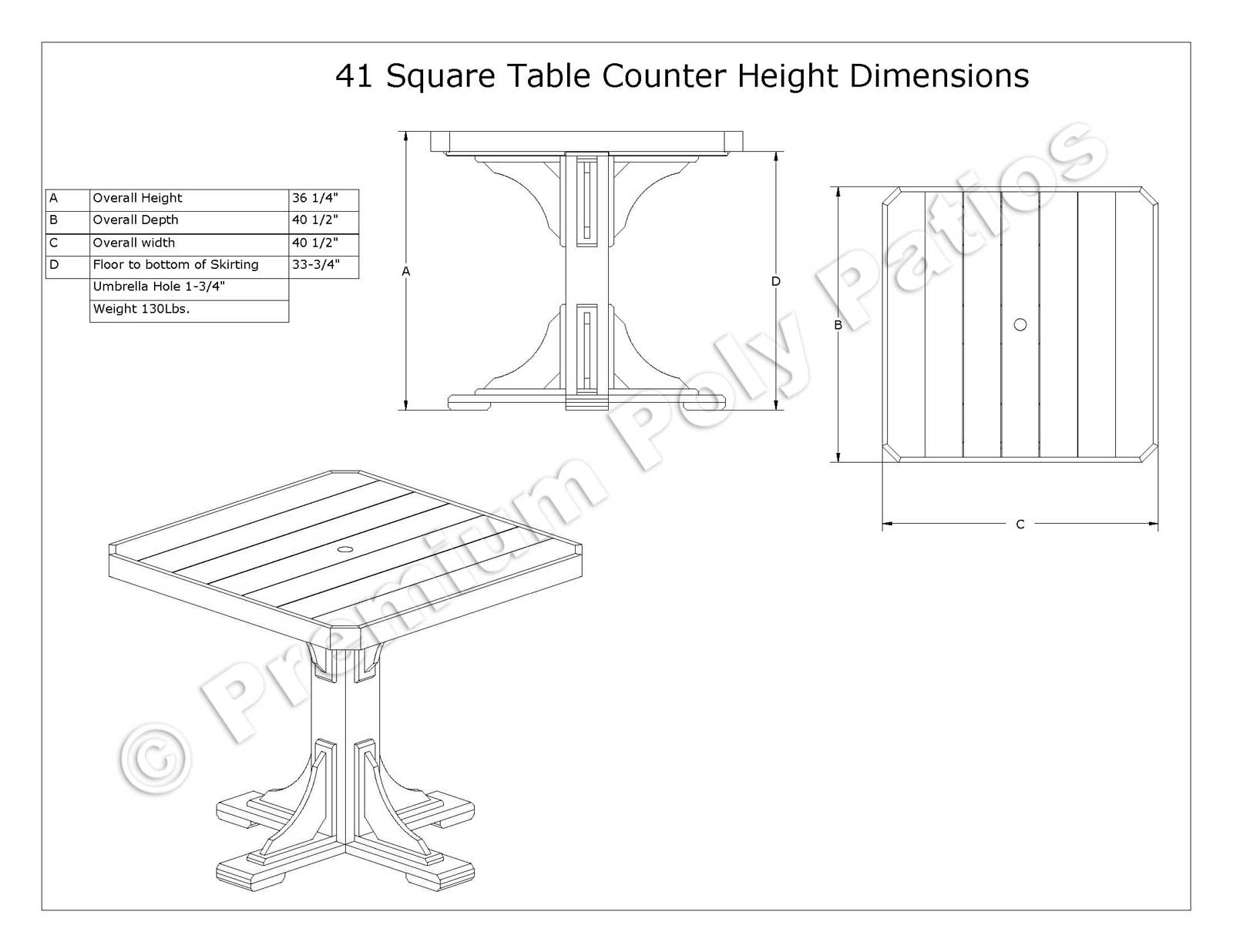 41 Square Table Counter Height Dimensions

| A | Overall Height | 36 1/4" |
|---|---|---|
| B | Overall Depth | 40 1/2" |
| C | Overall width | 40 1/2" |
| D | Floor to bottom of Skirting | 33-3/4" |
| | Umbrella Hole 1-3/4" | |
| | Weight 130Lbs. | |

A

D

B

C

© Premium Poly Patios