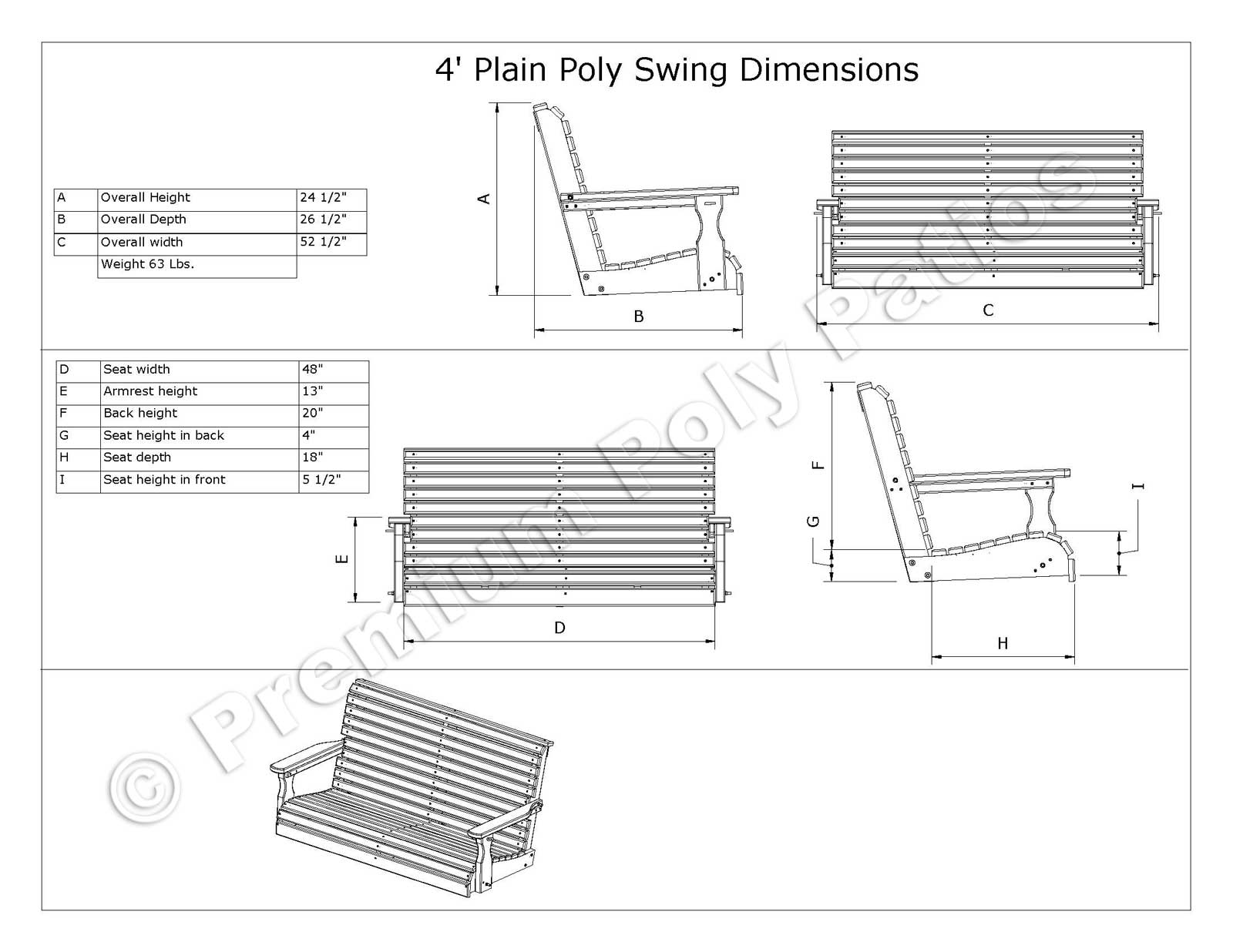 4' Plain Poly Swing Dimensions

| A | Overall Height | 24 1/2" |
|---|---|---|
| B | Overall Depth | 26 1/2" |
| C | Overall width | 52 1/2" |
| | Weight 63 Lbs. | |

A

B

C

| D | Seat width | 48" |
|---|---|---|
| E | Armrest height | 13" |
| F | Back height | 20" |
| G | Seat height in back | 4" |
| H | Seat depth | 18" |
| I | Seat height in front | 5 1/2" |

E

D

F

G

I

H

© Premium Poly Patios