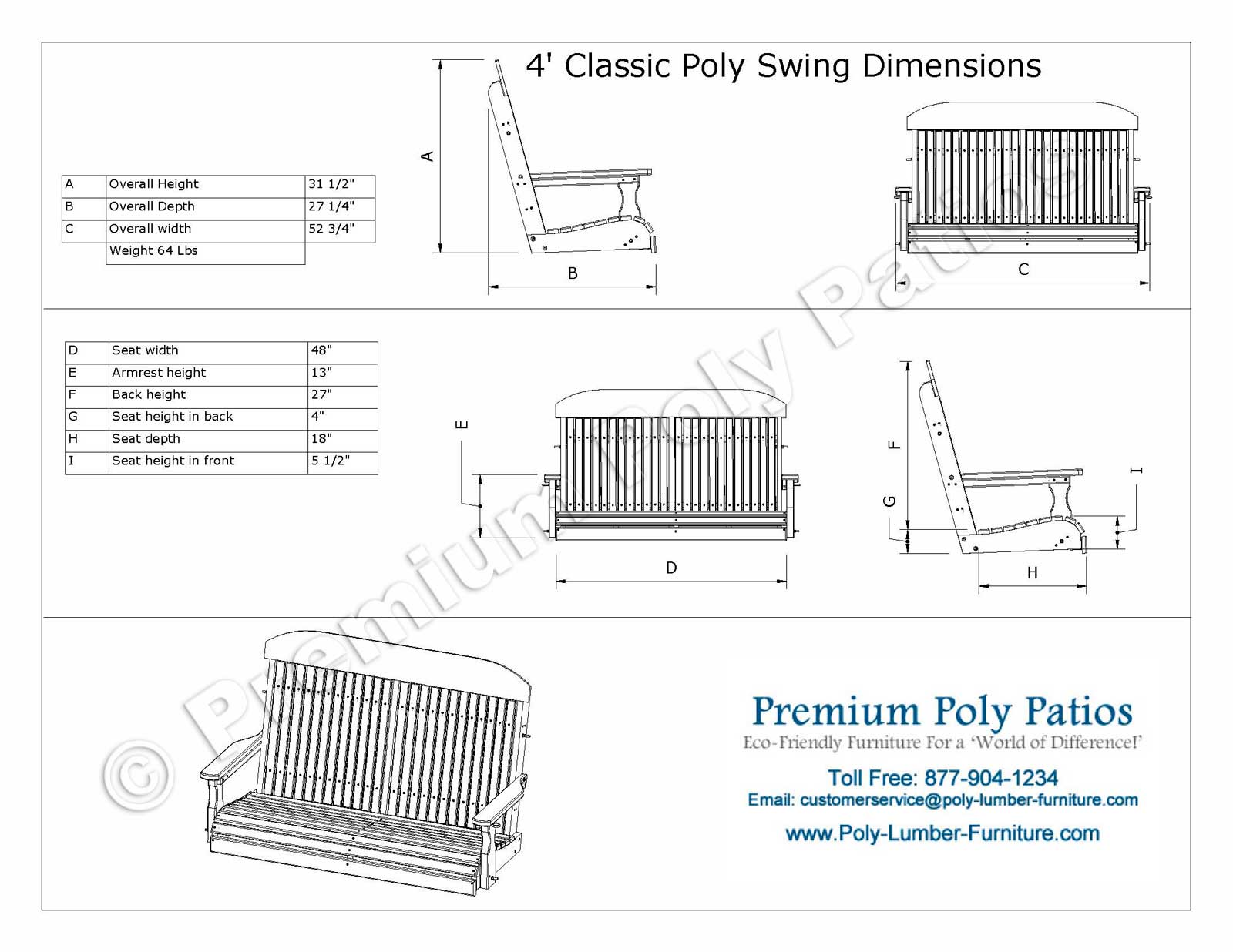 4' Classic Poly Swing Dimensions

| A | Overall Height | 31 1/2" |
|---|---|---|
| B | Overall Depth | 27 1/4" |
| C | Overall width | 52 3/4" |
| | Weight 64 Lbs | |

A

B

C

| D | Seat width | 48" |
|---|---|---|
| E | Armrest height | 13" |
| F | Back height | 27" |
| G | Seat height in back | 4" |
| H | Seat depth | 18" |
| I | Seat height in front | 5 1/2" |

E

D

F

G

I

H

© Premium Poly Patios

Premium Poly Patios
Eco-Friendly Furniture For a 'World of Difference!'

Toll Free: 877-904-1234
Email: customerservice@poly-lumber-furniture.com
www.Poly-Lumber-Furniture.com