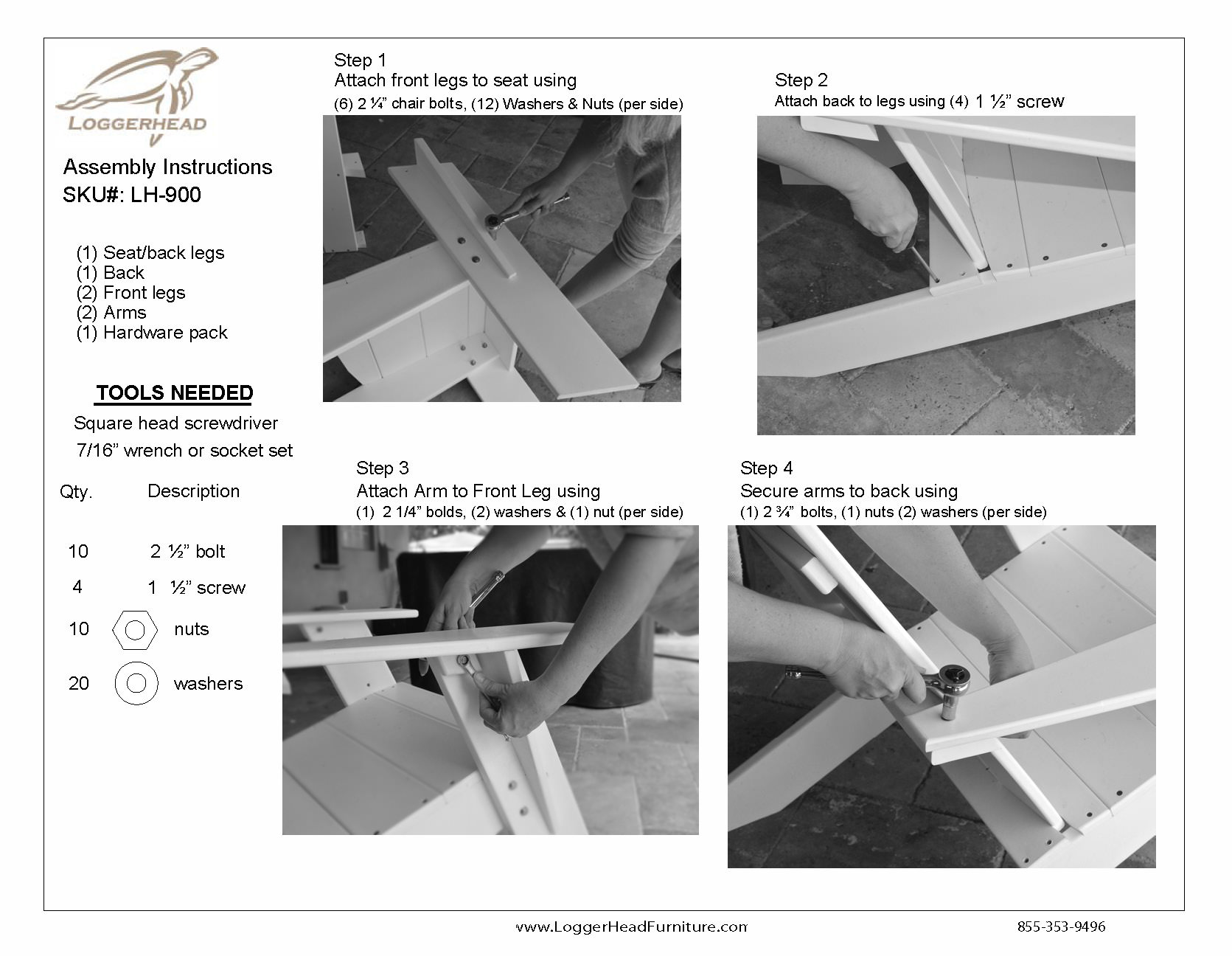 LOGGERHEAD

Assembly Instructions
SKU#: LH-900

(1) Seat/back legs
(1) Back
(2) Front legs
(2) Arms
(1) Hardware pack

TOOLS NEEDED

Square head screwdriver
7/16” wrench or socket set

| Qty. | Description |
|---|---|
| 10 | 2 ½” bolt |
| 4 | 1 ½” screw |
| 10 | nuts |
| 20 | washers |

Step 1
Attach front legs to seat using
(6) 2 ¼” chair bolts, (12) Washers & Nuts (per side)

Step 2
Attach back to legs using (4) 1 ½” screw

Step 3
Attach Arm to Front Leg using
(1) 2 1/4” bolds, (2) washers & (1) nut (per side)

Step 4
Secure arms to back using
(1) 2 ¾” bolts, (1) nuts (2) washers (per side)

www.LoggerHeadFurniture.com 855-353-9496